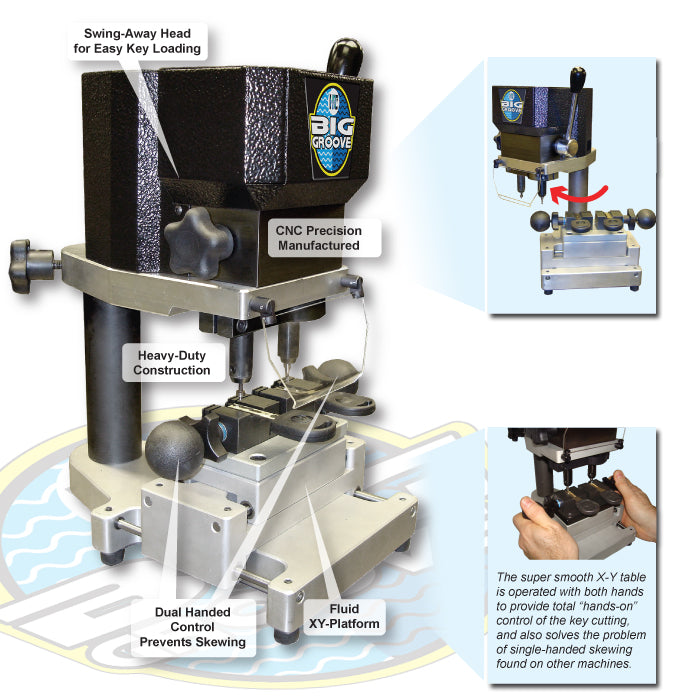 Swing-Away Head for Easy Key Loading

BIG GROOVE

CNC Precision Manufactured

Heavy-Duty Construction

Dual Handed Control Prevents Skewing

Fluid XY-Platform

BIG GROOVE

The super smooth X-Y table is operated with both hands to provide total "hands-on" control of the key cutting, and also solves the problem of single-handed skewing found on other machines.